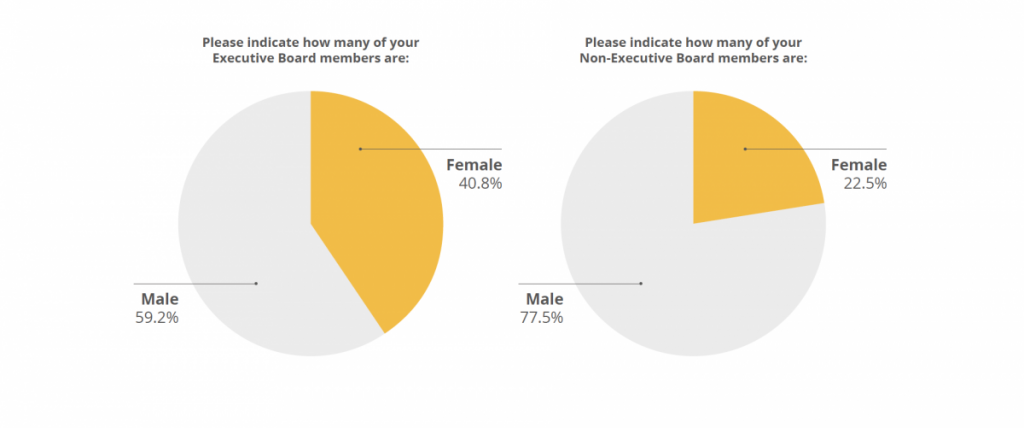 Please indicate how many of your Executive Board members are:

Female
40.8%

Male
59.2%

Please indicate how many of your Non-Executive Board members are:

Female
22.5%

Male
77.5%